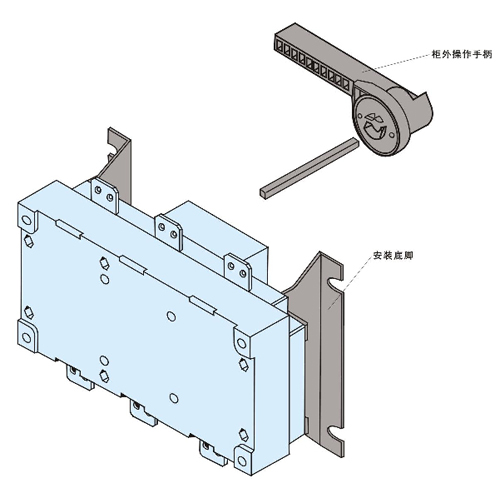 柜外操作手柄

安装底脚